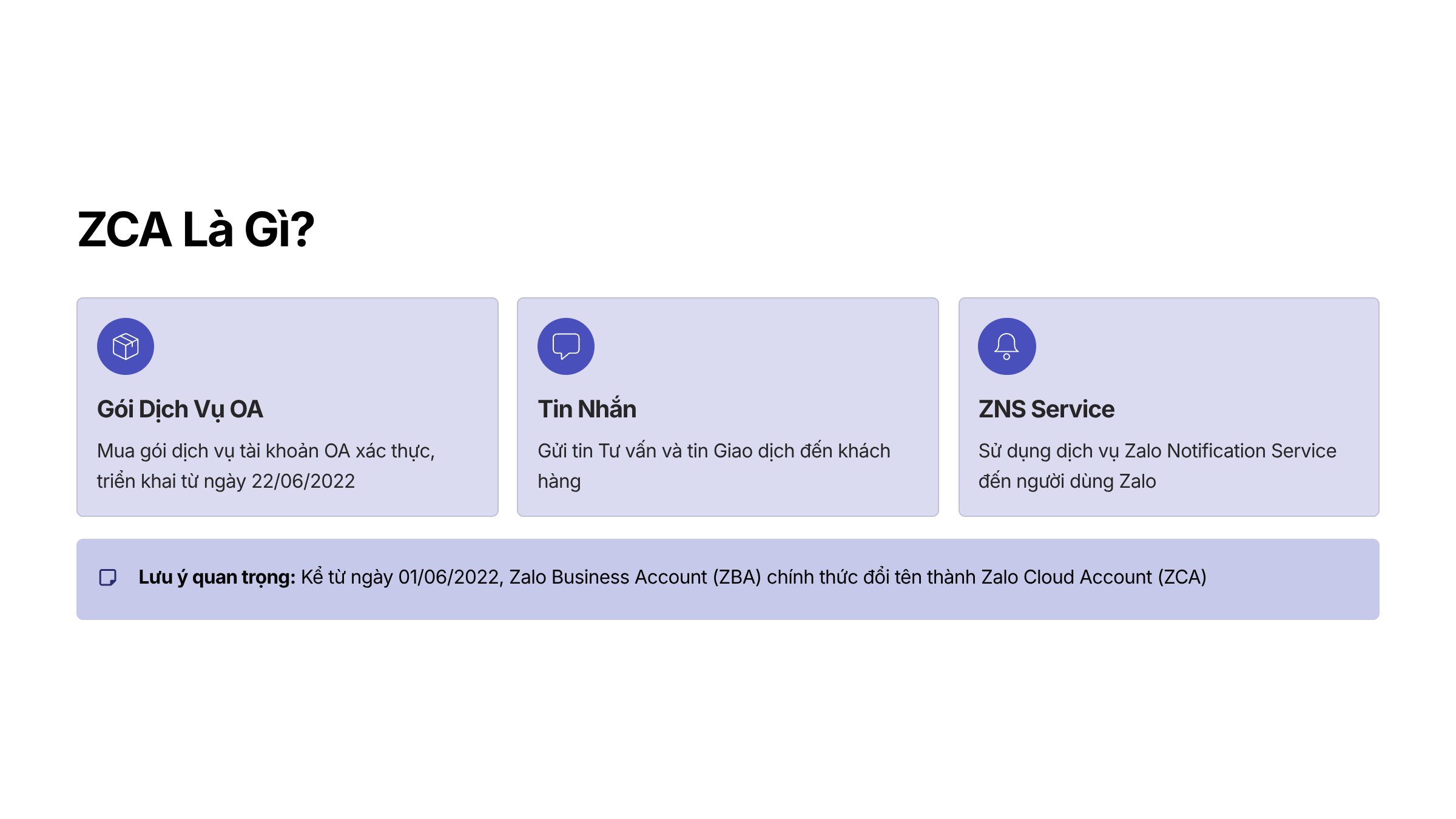 ZCA Là Gì?

Gói Dịch Vụ OA

Mua gói dịch vụ tài khoản OA xác thực, triển khai từ ngày 22/06/2022

Tin Nhắn

Gửi tin Tư vấn và tin Giao dịch đến khách hàng

ZNS Service

Sử dụng dịch vụ Zalo Notification Service đến người dùng Zalo

Lưu ý quan trọng: Kể từ ngày 01/06/2022, Zalo Business Account (ZBA) chính thức đổi tên thành Zalo Cloud Account (ZCA)